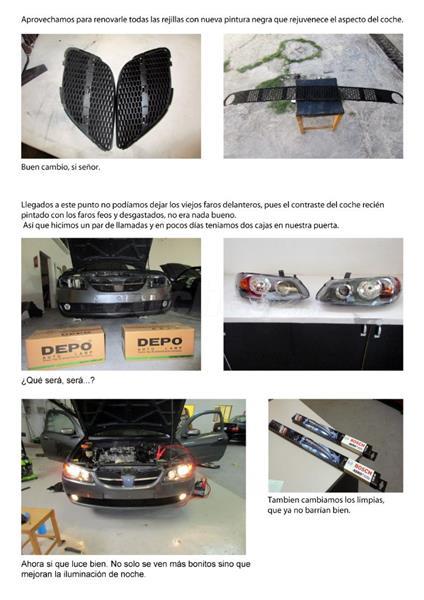 Aprovechamos para renovarle todas las rejillas con nueva pintura negra que rejuvenece el aspecto del coche.

Buen cambio, si señor.

Llegados a este punto no podíamos dejar los viejos faros delanteros, pues el contraste del coche recién pintado con los faros feos y desgastados, no era nada bueno.
Así que hicimos un par de llamadas y en pocos días teníamos dos cajas en nuestra puerta.

DEPO AUTO LAMP

DEPO AUTO LAMP

¿Qué será, será...?

BOSCH

BOSCH

Tambien cambiamos los limpias, que ya no barrían bien.

Ahora si que luce bien. No solo se ven más bonitos sino que mejoran la iluminación de noche.