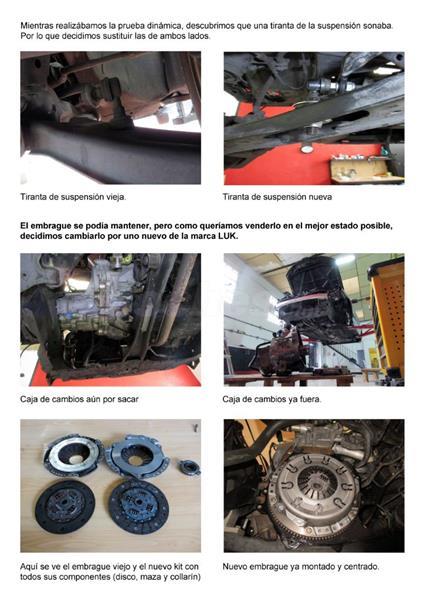 Mientras realizábamos la prueba dinámica, descubrimos que una tiranta de la suspensión sonaba. Por lo que decidimos sustituir las de ambos lados.

Tiranta de suspensión vieja.

Tiranta de suspensión nueva

El embrague se podía mantener, pero como queríamos venderlo en el mejor estado posible, decidimos cambiarlo por uno nuevo de la marca LUK.

Caja de cambios aún por sacar

Caja de cambios ya fuera.

Aquí se ve el embrague viejo y el nuevo kit con todos sus componentes (disco, maza y collarín)

Nuevo embrague ya montado y centrado.