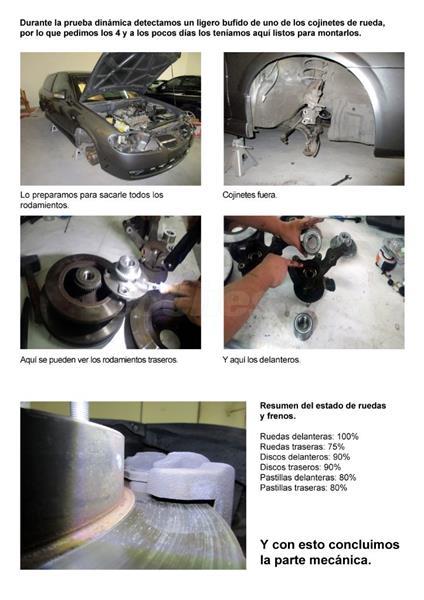 Durante la prueba dinámica detectamos un ligero bufido de uno de los cojinetes de rueda, por lo que pedimos los 4 y a los pocos días los teníamos aquí listos para montarlos.

Lo preparamos para sacarle todos los rodamientos.

Cojinetes fuera.

Aquí se pueden ver los rodamientos traseros.

Y aquí los delanteros.

Resumen del estado de ruedas y frenos.

Ruedas delanteras: 100%
Ruedas traseras: 75%
Discos delanteros: 90%
Discos traseros: 90%
Pastillas delanteras: 80%
Pastillas traseras: 80%

Y con esto concluimos la parte mecánica.